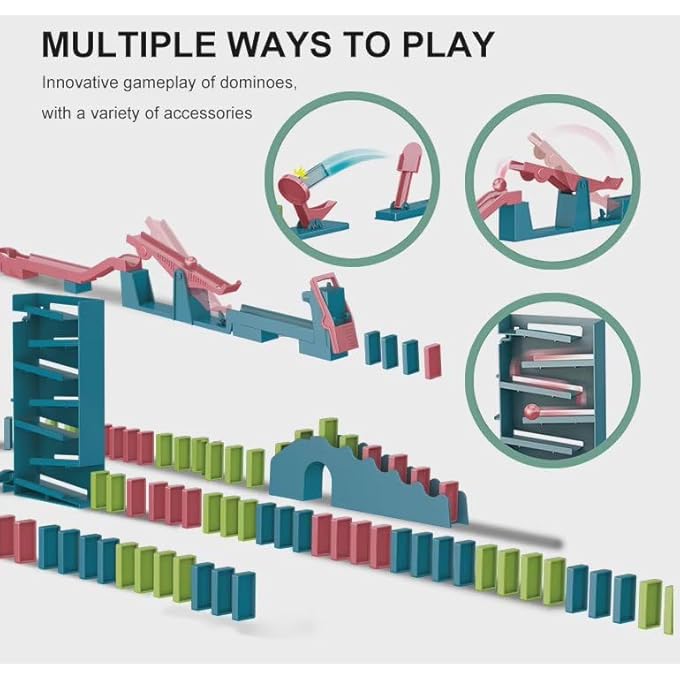 MULTIPLE WAYS TO PLAY

Innovative gameplay of dominoes, with a variety of accessories